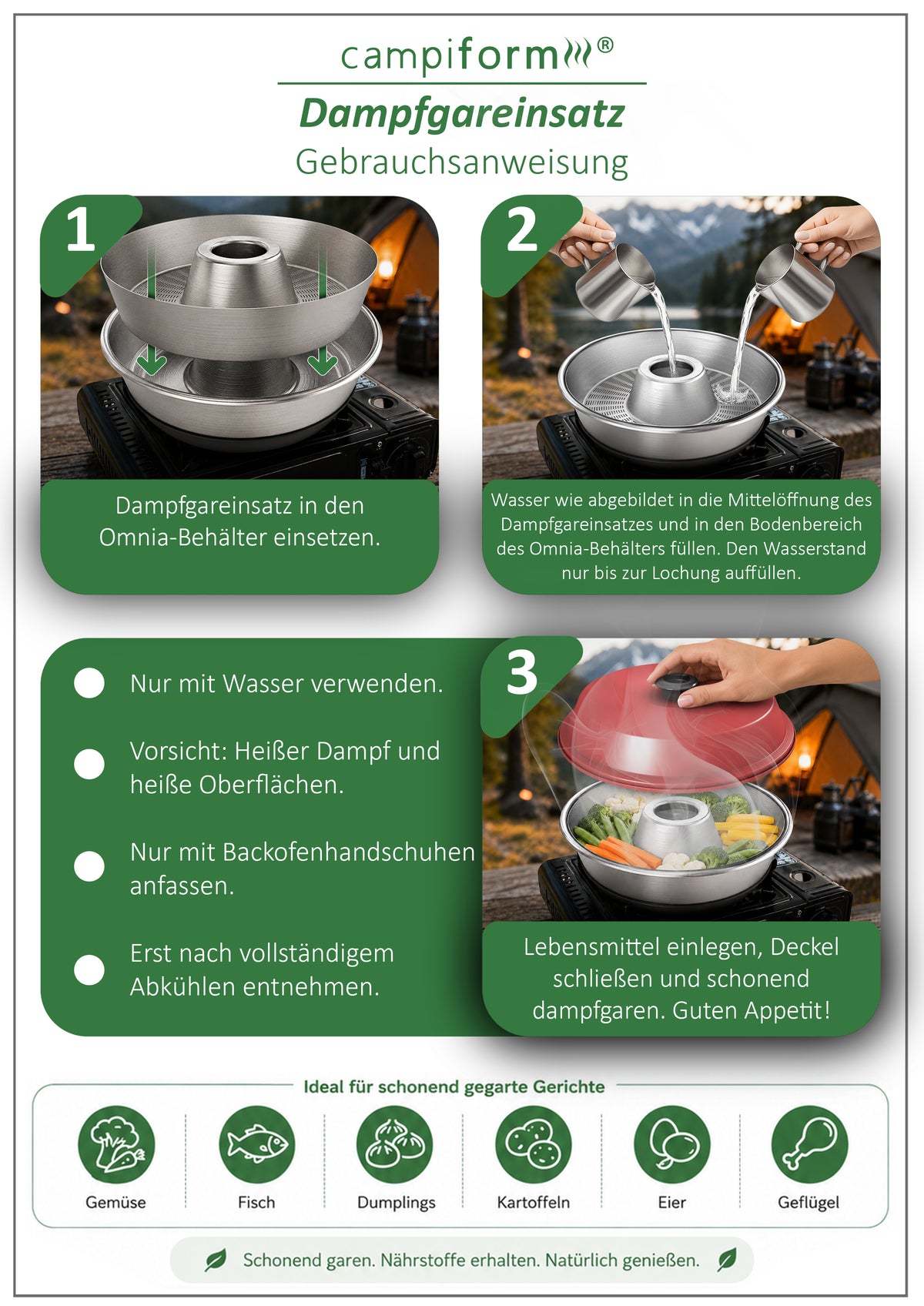 campiform®

Dampfgareinsatz

Gebrauchsanweisung

1

Dampfgareinsatz in den Omnia-Behälter einsetzen.

2

Wasser wie abgebildet in die Mittelöffnung des Dampfgareinsatzes und in den Bodenbereich des Omnia-Behälters füllen. Den Wasserstand nur bis zur Lochung auffüllen.

Nur mit Wasser verwenden.

Vorsicht: Heißer Dampf und heiße Oberflächen.

Nur mit Backofenhandschuhen anfassen.

Erst nach vollständigem Abkühlen entnehmen.

3

Lebensmittel einlegen, Deckel schließen und schonend dampfgaren. Guten Appetit!

Ideal für schonend gegarte Gerichte

Gemüse

Fisch

Dumplings

Kartoffeln

Eier

Geflügel

Schonend garen. Nährstoffe erhalten. Natürlich genießen.