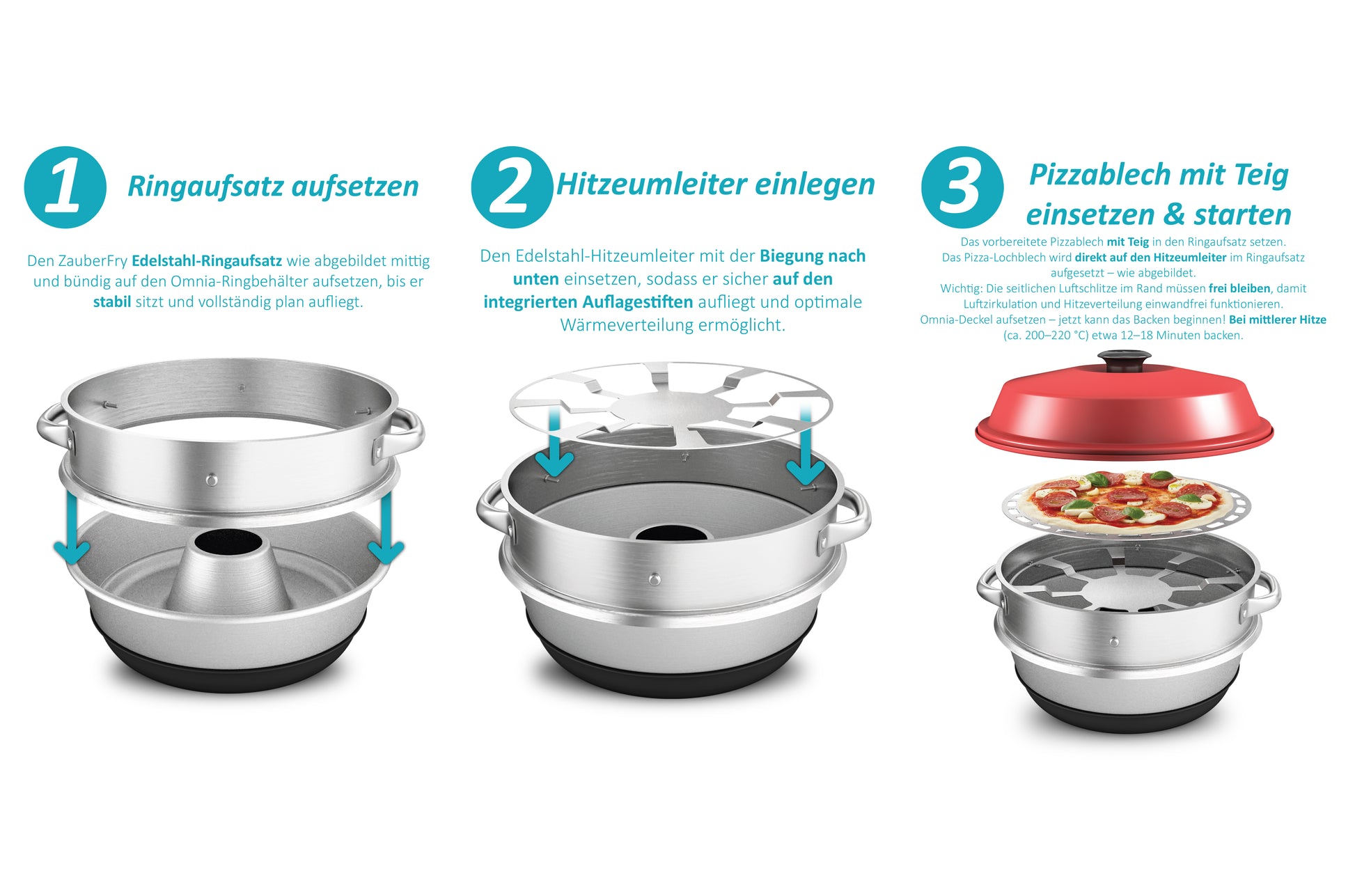 1 Ringaufsatz aufsetzen

Den ZauberFry Edelstahl-Ringaufsatz wie abgebildet mittig und bündig auf den Omnia-Ringbehälter aufsetzen, bis er stabil sitzt und vollständig plan aufliegt.

2 Hitzeumleiter einlegen

Den Edelstahl-Hitzeumleiter mit der Biegung nach unten einsetzen, sodass er sicher auf den integrierten Auflagestiften aufliegt und optimale Wärmeverteilung ermöglicht.

3 Pizzablech mit Teig einsetzen & starten

Das vorbereitete Pizzablech mit Teig in den Ringaufsatz setzen. Das Pizza-Lochblech wird direkt auf den Hitzeumleiter im Ringaufsatz aufgesetzt – wie abgebildet.
Wichtig: Die seitlichen Luftschlitze im Rand müssen frei bleiben, damit Luftzirkulation und Hitzeverteilung einwandfrei funktionieren.
Omnia-Deckel aufsetzen – jetzt kann das Backen beginnen! Bei mittlerer Hitze (ca. 200–220 °C) etwa 12–18 Minuten backen.