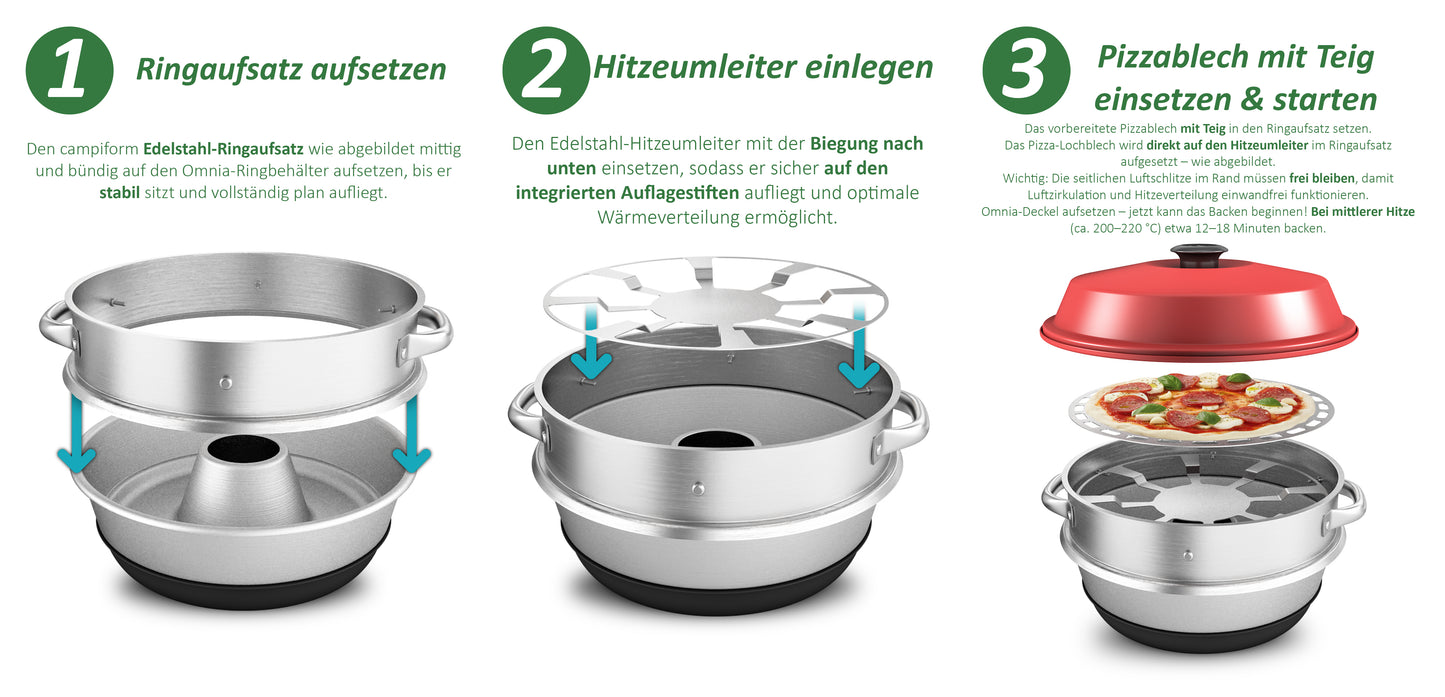 1 Ringaufsatz aufsetzen

Den campiform Edelstahl-Ringaufsatz wie abgebildet mittig und bündig auf den Omnia-Ringbehälter aufsetzen, bis er stabil sitzt und vollständig plan aufliegt.

2 Hitzeumleiter einlegen

Den Edelstahl-Hitzeumleiter mit der Biegung nach unten einsetzen, sodass er sicher auf den integrierten Auflagestiften aufliegt und optimale Wärmeverteilung ermöglicht.

3 Pizzablech mit Teig einsetzen & starten

Das vorbereitete Pizzablech mit Teig in den Ringaufsatz setzen. Das Pizza-Lochblech wird direkt auf den Hitzeumleiter im Ringaufsatz aufgesetzt – wie abgebildet. Wichtig: Die seitlichen Luftschlitze im Rand müssen frei bleiben, damit Luftzirkulation und Hitzeverteilung einwandfrei funktionieren. Omnia-Deckel aufsetzen – jetzt kann das Backen beginnen! Bei mittlerer Hitze (ca. 200–220 °C) etwa 12–18 Minuten backen.