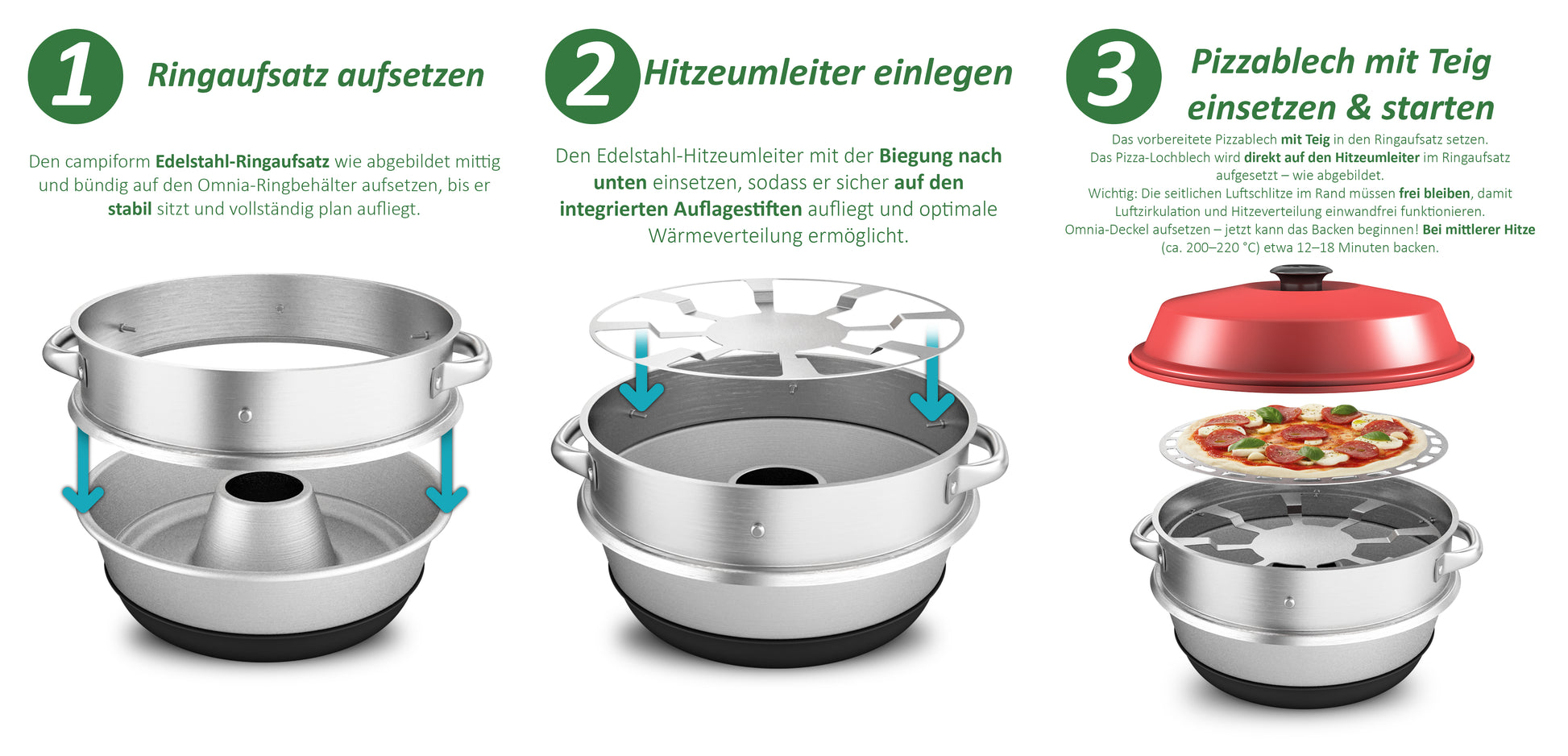 1

Ringaufsatz aufsetzen

Den campiform Edelstahl-Ringaufsatz wie abgebildet mittig und bündig auf den Omnia-Ringbehälter aufsetzen, bis er stabil sitzt und vollständig plan aufliegt.

2

Hitzeumleiter einlegen

Den Edelstahl-Hitzeumleiter mit der Biegung nach unten einsetzen, sodass er sicher auf den integrierten Auflagestiften aufliegt und optimale Wärmeverteilung ermöglicht.

3

Pizzablech mit Teig einsetzen & starten

Das vorbereitete Pizzablech mit Teig in den Ringaufsatz setzen.
Das Pizza-Lochblech wird direkt auf den Hitzeumleiter im Ringaufsatz aufgesetzt – wie abgebildet.
Wichtig: Die seitlichen Luftschlitze im Rand müssen frei bleiben, damit Luftzirkulation und Hitzeverteilung einwandfrei funktionieren.
Omnia-Deckel aufsetzen – jetzt kann das Backen beginnen! Bei mittlerer Hitze (ca. 200–220 °C) etwa 12–18 Minuten backen.